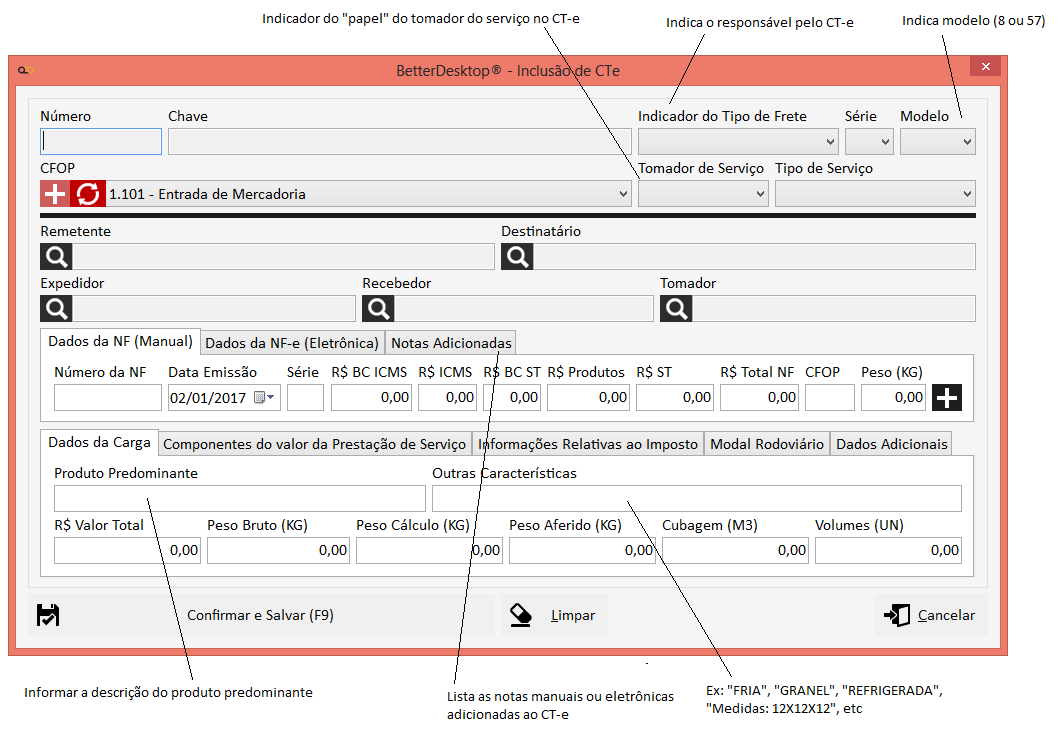 Indicador do "papel" do tomador do serviço no CT-e

Indica o responsável pelo CT-e

Indica modelo (8 ou 57)

BetterDesktop® - Inclusão de CTe

Número

Chave

Indicador do Tipo de Frete

Série

Modelo

CFOP

1.101 - Entrada de Mercadoria

Tomador de Serviço

Tipo de Serviço

Remetente

Destinatário

Expedidor

Recebedor

Tomador

Dados da NF (Manual)

Dados da NF-e (Eletrônica)

Notas Adicionadas

| Número da NF | Data Emissão | Série | R$ BC ICMS | R$ ICMS | R$ BC ST | R$ Produtos | R$ ST | R$ Total NF | CFOP | Peso (KG) |
|---|---|---|---|---|---|---|---|---|---|---|
| | 02/01/2017 | | 0,00 | 0,00 | 0,00 | 0,00 | 0,00 | 0,00 | | 0,00 |

Dados da Carga

Componentes do valor da Prestação de Serviço

Informações Relativas ao Imposto

Modal Rodoviário

Dados Adicionais

Produto Predominante

Outras Características

| R$ Valor Total | Peso Bruto (KG) | Peso Cálculo (KG) | Peso Aferido (KG) | Cubagem (M3) | Volumes (UN) |
|---|---|---|---|---|---|
| 0,00 | 0,00 | 0,00 | 0,00 | 0,00 | 0,00 |

Confirmar e Salvar (F9)

Limpar

Cancelar

Informar a descrição do produto predominante

Lista as notas manuais ou eletrônicas adicionadas ao CT-e

Ex: "FRIA", "GRANEL", "REFRIGERADA", "Medidas: 12X12X12", etc